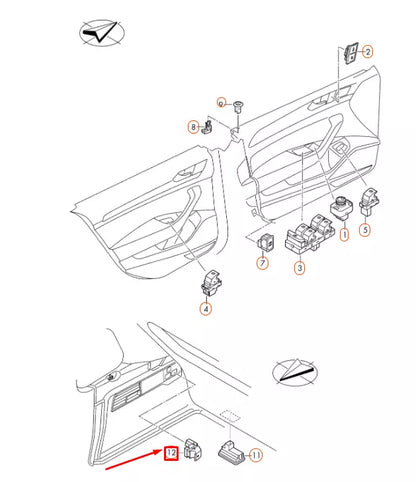 2
9
8
1
5
7
3
4
12
11