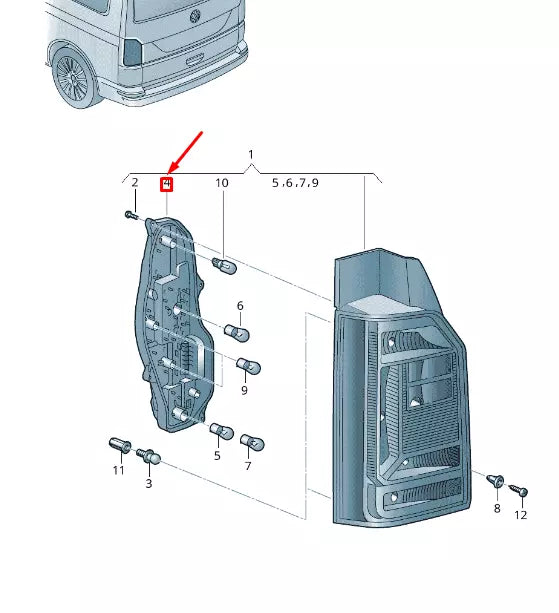 1
2
4
10
5,6,7,9
6
9
5
7
11
3
8
12