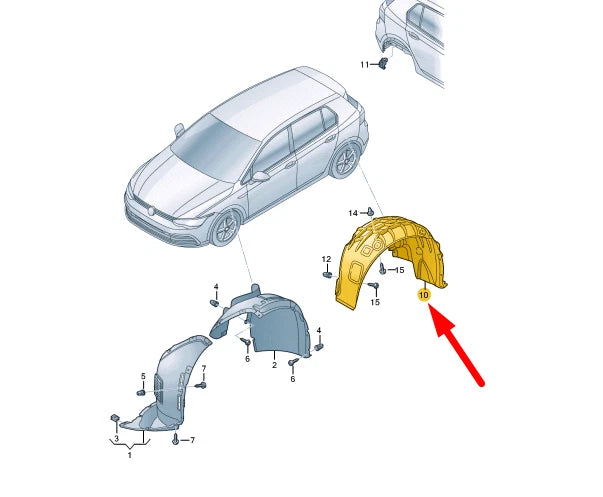 11
14
12
15
15
10
4
4
6
2
6
5
7
3
7
1