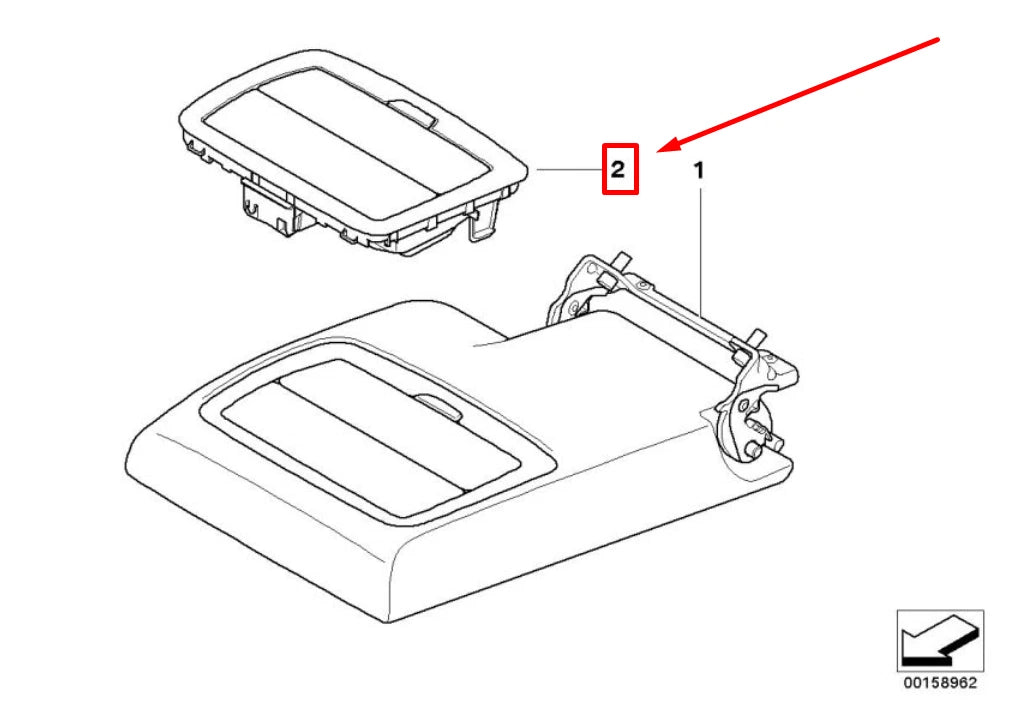 2

1

00158962