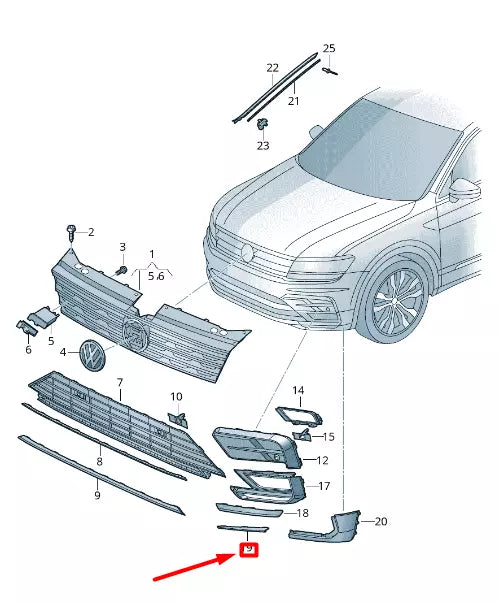 25
22
21
23
2
3
1
5.6
5
6
4
7
10
14
15
12
8
9
17
18
20
9