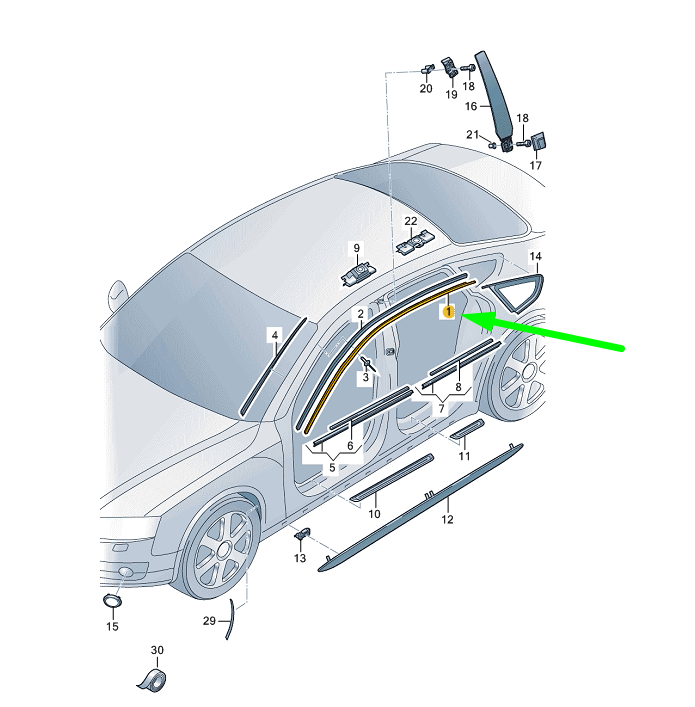 20
19
18
16
18
21
17
22
9
14
1
2
4
3
8
7
6
5
11
10
12
13
15
29
30