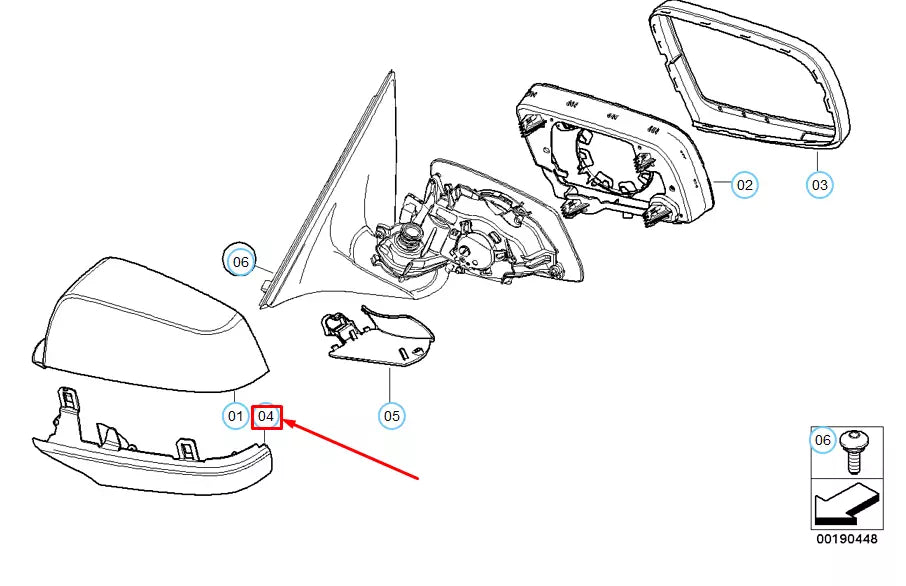 02
03
06
01
04
05
06
00190448