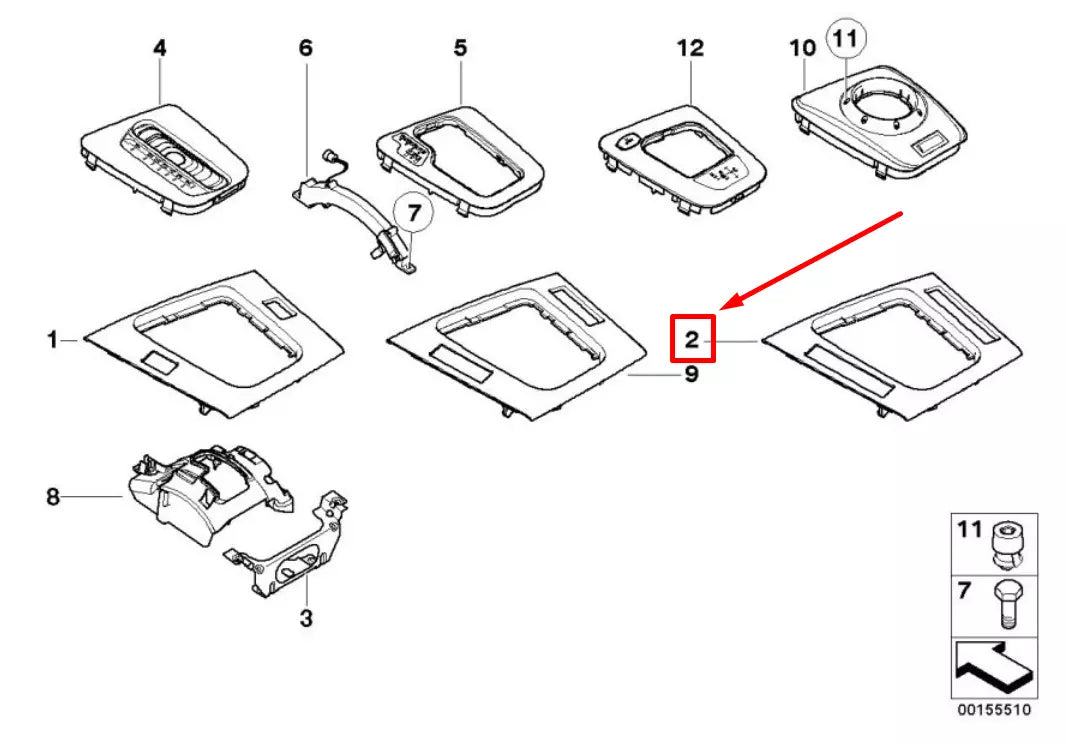 4
6
5
12
10
11
7
1
2
9
8
3
11
7
00155510