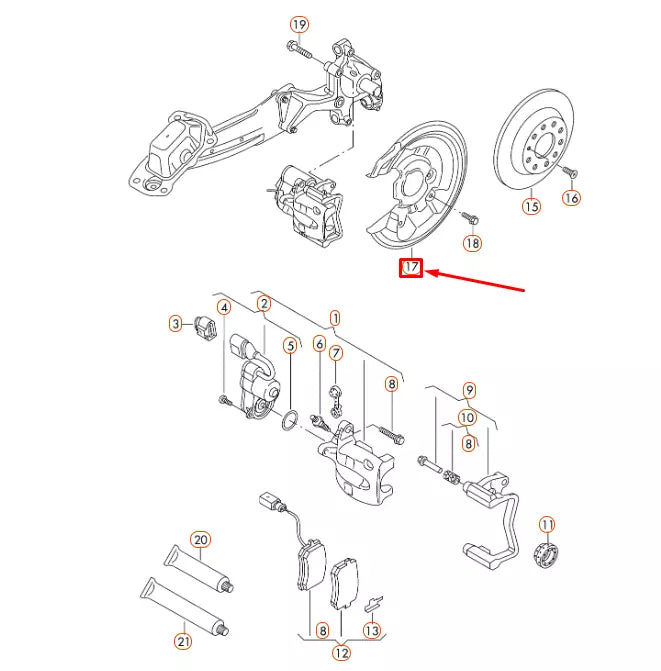 19
15
16
18
17
3
4
2
1
5
6
7
8
9
10
8
11
20
21
8
12
13