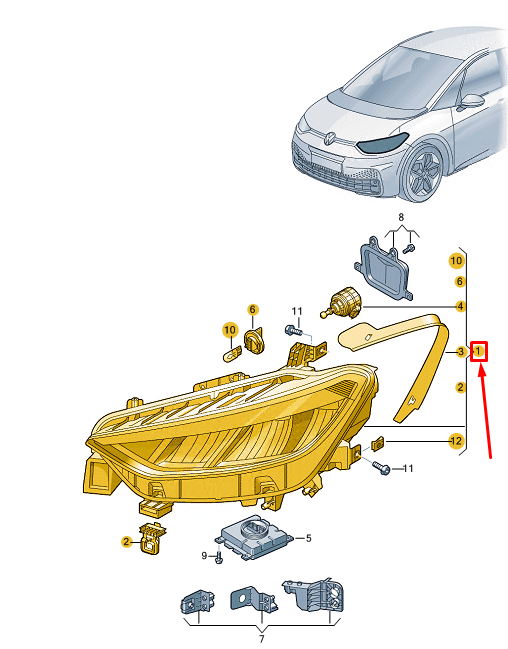 8
10
6
4
6
11
10
3
1
2
12
11
2
5
9
7