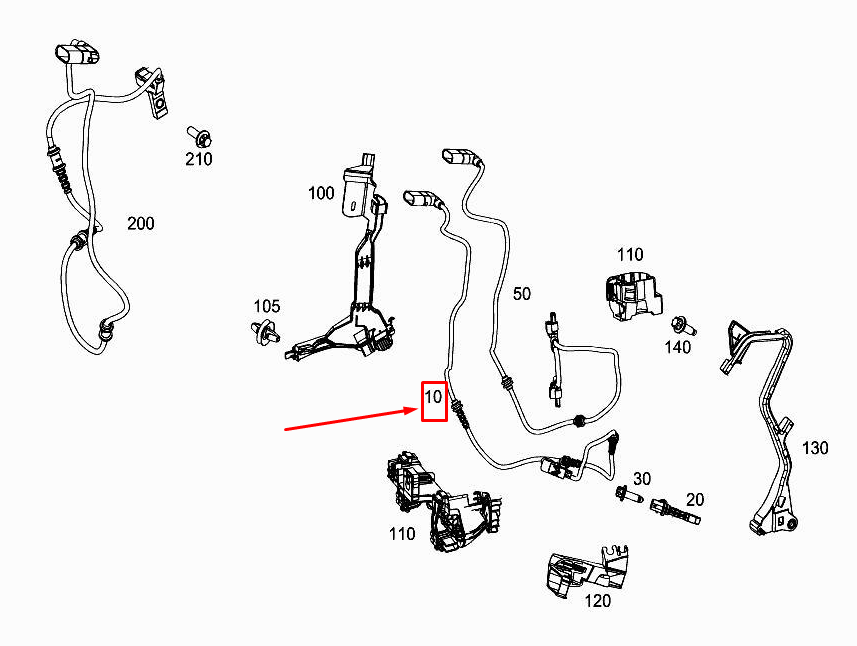 210
200
100
105
110
50
140
10
130
30
20
110
120