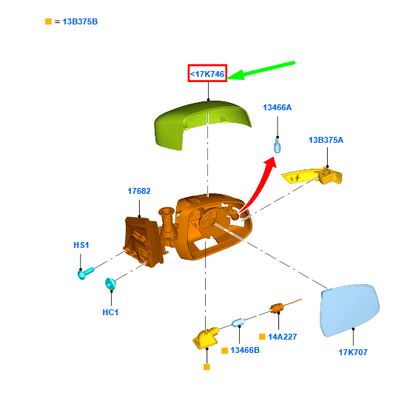 ■ = 13B375B

<17K746

13466A

13B375A

17682

HS1

HC1

■ 14A227

■ 13466B

■

17K707