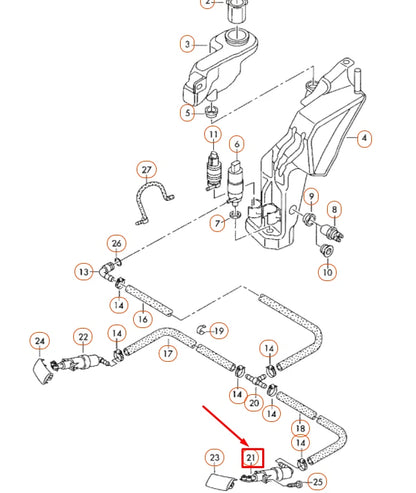 2
3
5
4
11
6
27
9
8
7
10
26
13
14
16
19
24
22
14
17
14
14
20
14
18
14
23
21
25