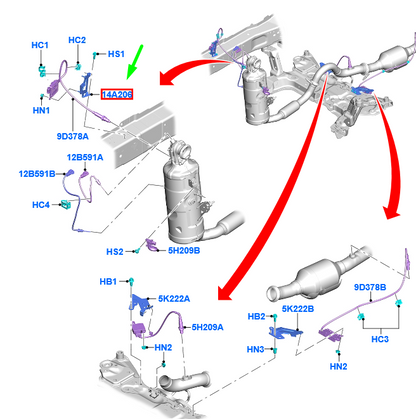 HC1
HC2
HS1
14A206
HN1
9D378A
12B591A
12B591B
HC4
HS2
5H209B
HB1
5K222A
5H209A
HN2
9D378B
HB2
5K222B
HN3
HC3
HN2