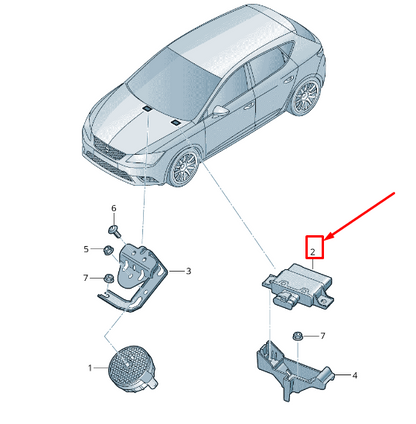 6
5
3
7
2
7
1
4