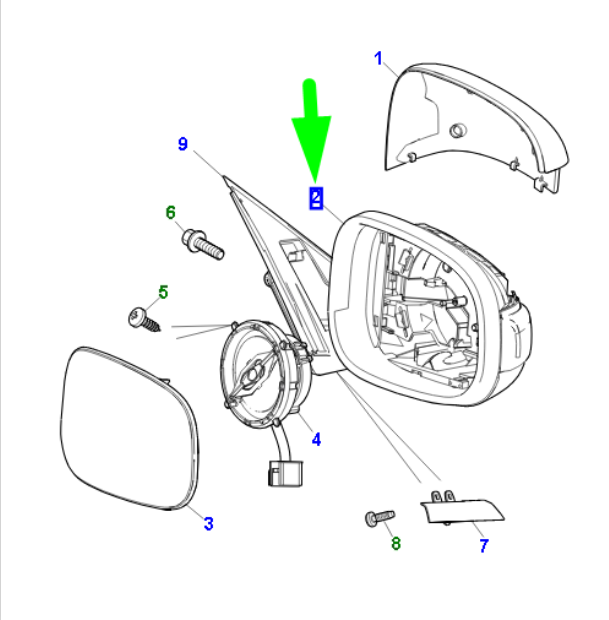 1
9
2
6
5
4
3
8
7