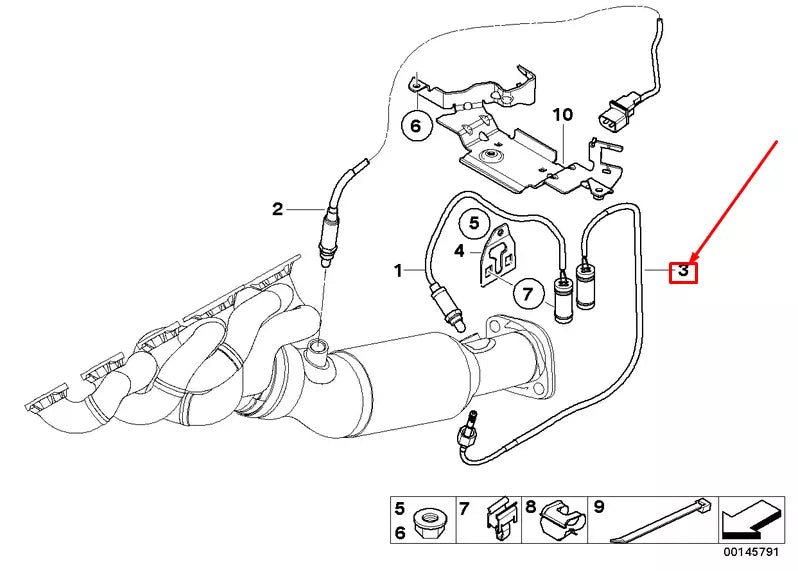 6
10
2
5
4
1
7
3
5
6
7
8
9
00145791