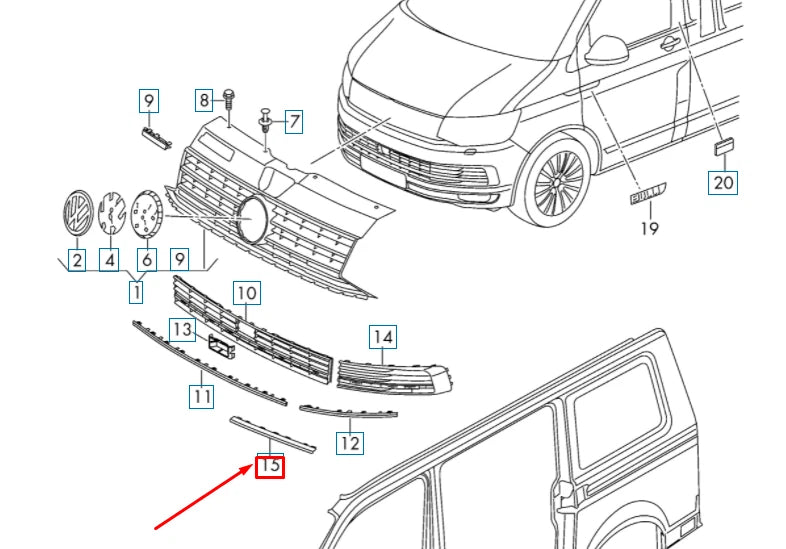 9
8
7
20
19
2
4
6
9
1
10
13
14
11
12
15