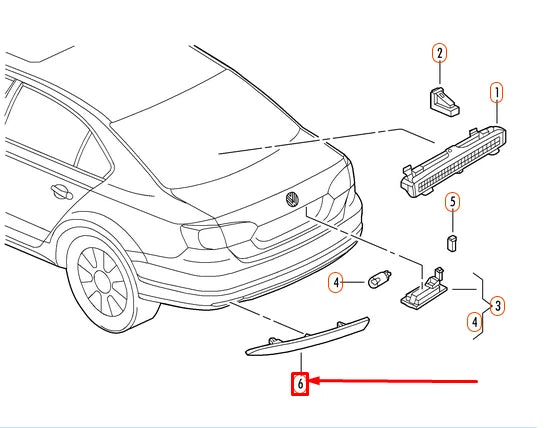 2
1
5
4
3
4
6