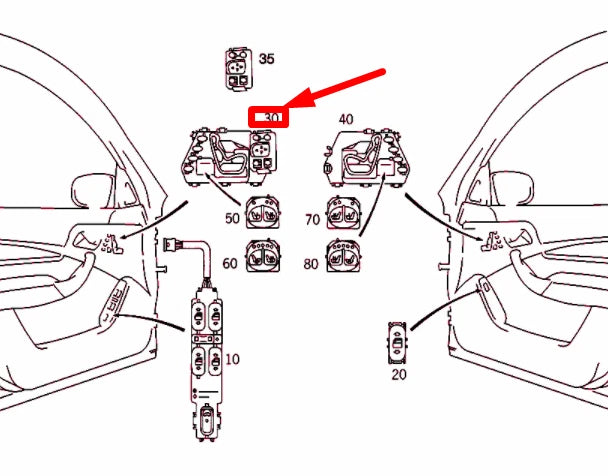 35
30
40
50
70
60
80
10
20