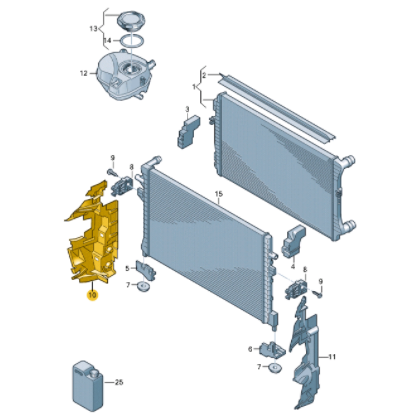 13
14
12
2
1
3
9
8
15
10
5
7
4
8
9
6
7
11
25