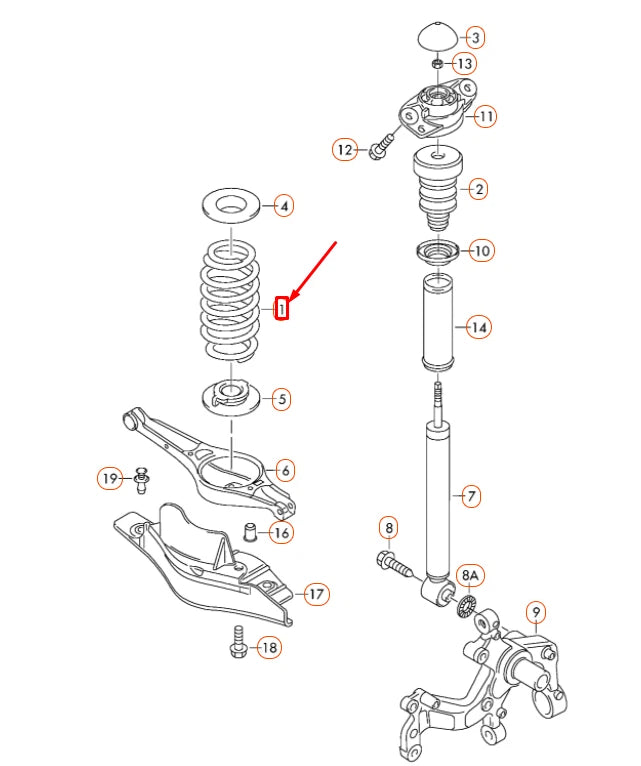 3
13
11
12
2
4
10
1
14
5
6
19
7
16
8
8A
17
9
18