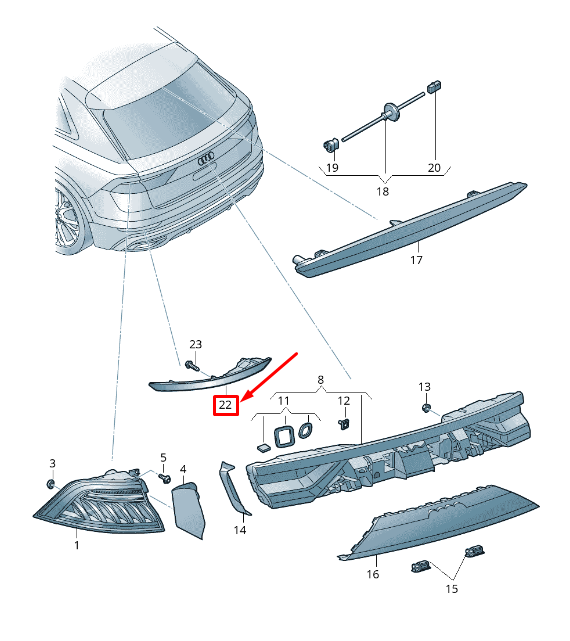 19
20
18
17
23
22
8
11
12
13
3
5
4
14
1
16
15