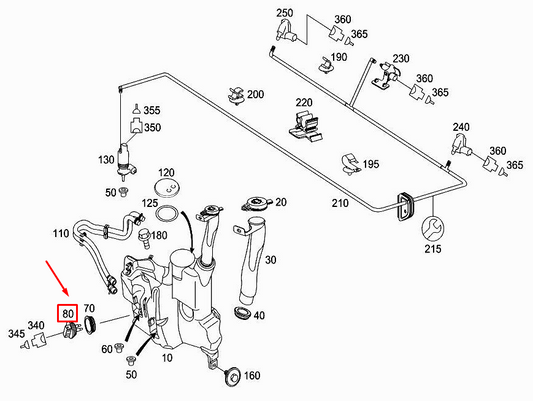 250
360
365
190
230
360
365
200
220
355
350
240
360
365
130
195
120
50
125
20
210
110
180
215
30
80
70
40
345
340
60
10
50
160