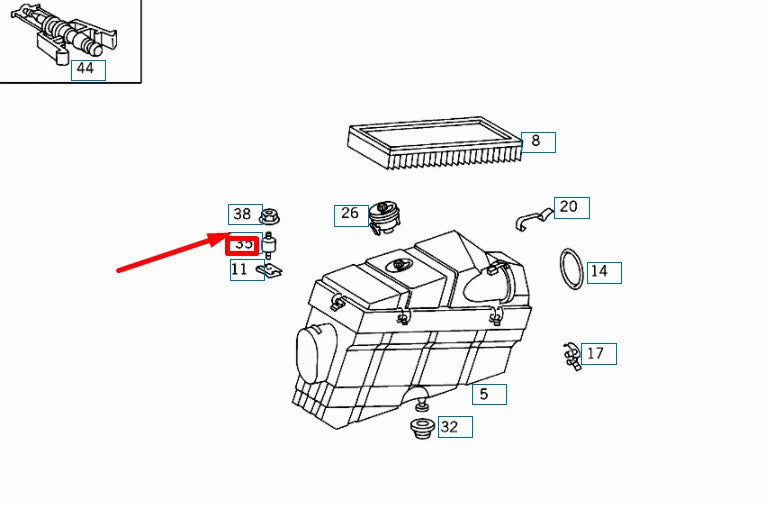 44

8

38

26

20

35

11

14

17

5

32