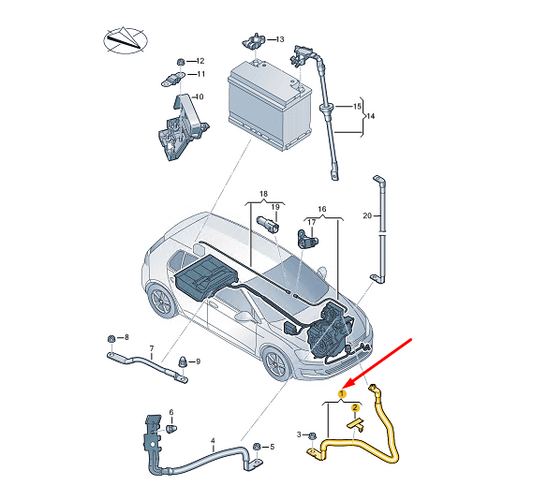 13
12
11
10
15
14
18
19
16
17
20
8
7
9
6
4
5
1
2
3