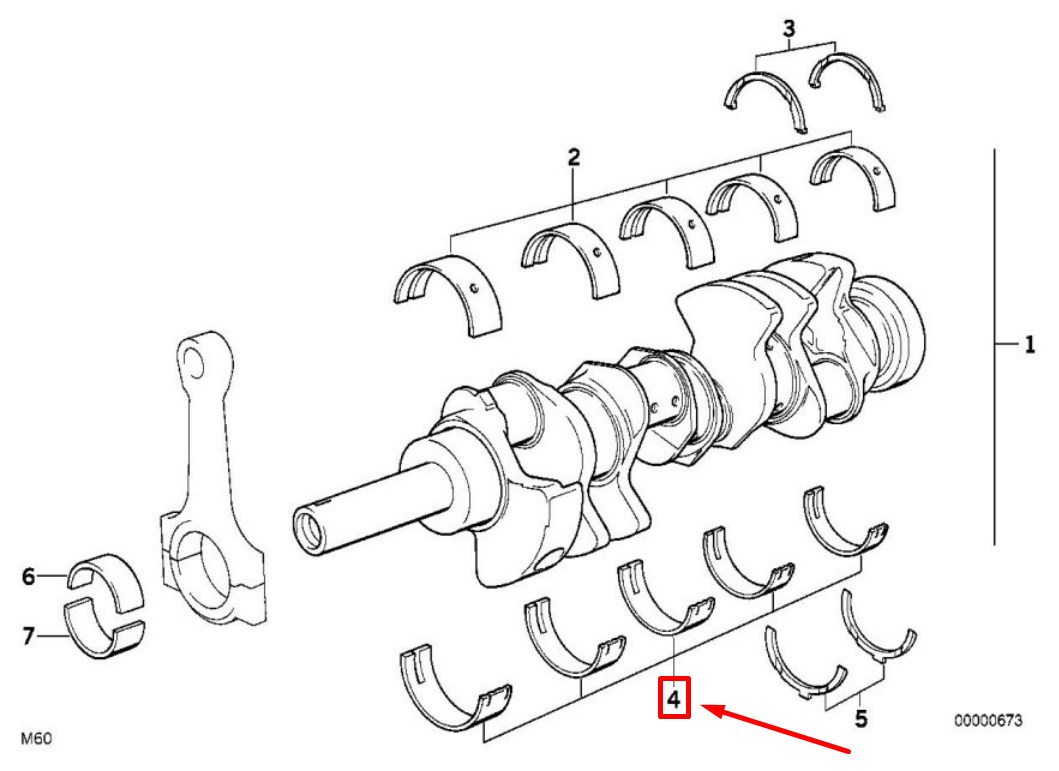 3
2
1
6
7
4
5
M60
00000673