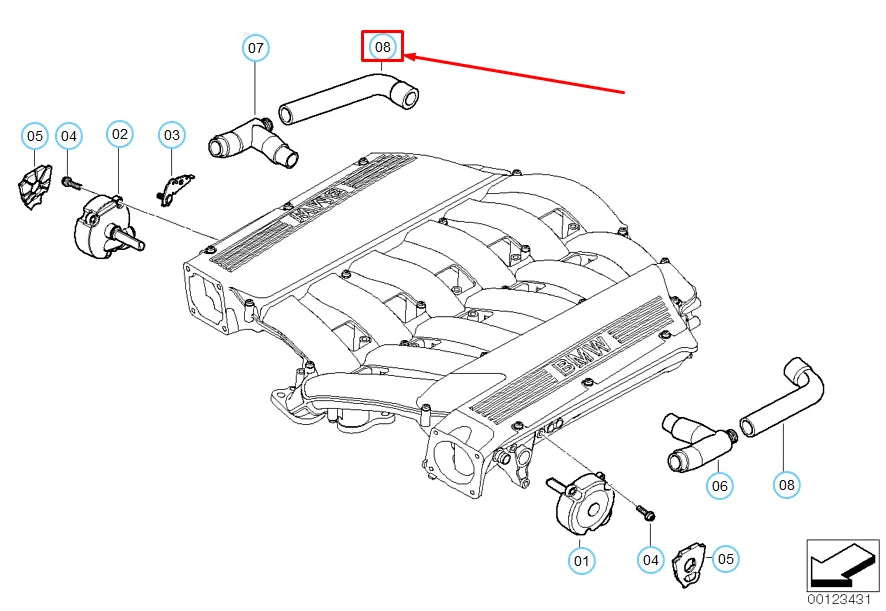 07
08
05
04
02
03
BMW
BMW
06
08
01
04
05
00123431