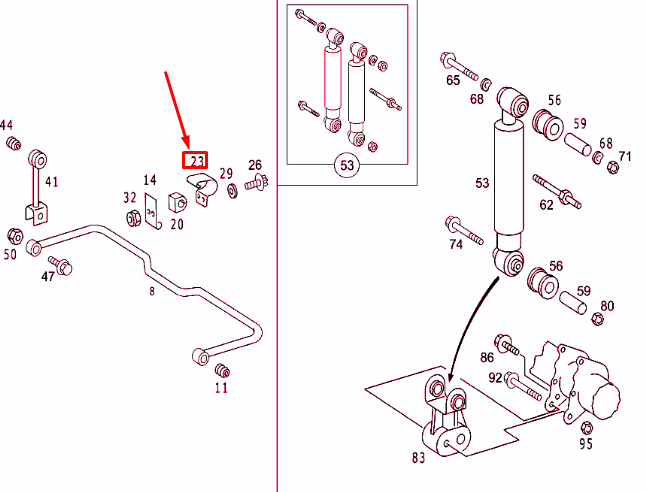 44
41
50
47
32
14
20
23
29
26
8
11
53
65
68
56
59
68
71
53
62
74
56
59
80
86
92
83
95