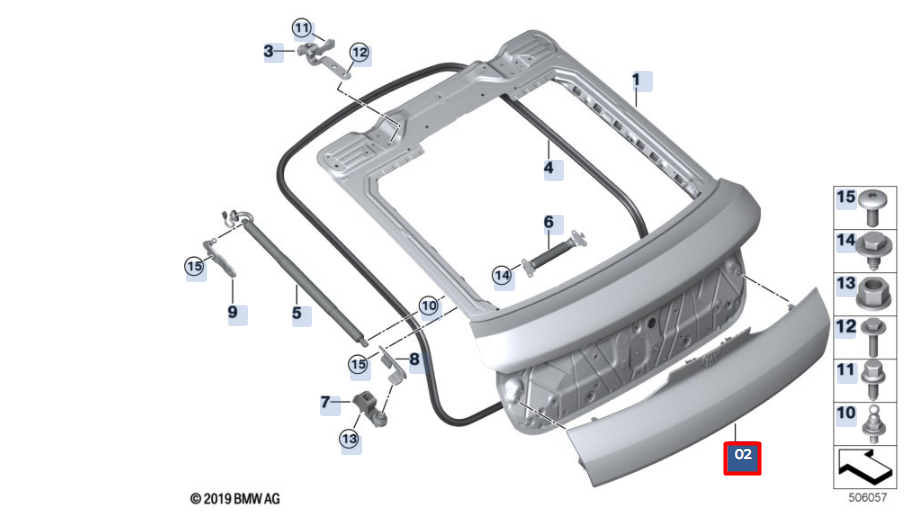 11
3
12
1
4
6
14
15
9
5
10
15
8
7
13
02
15
14
13
12
11
10
© 2019 BMW AG
506057