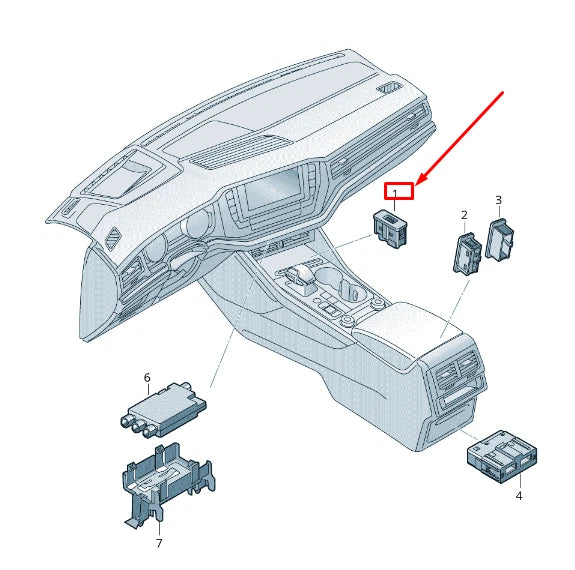 1
2
3
6
4
7