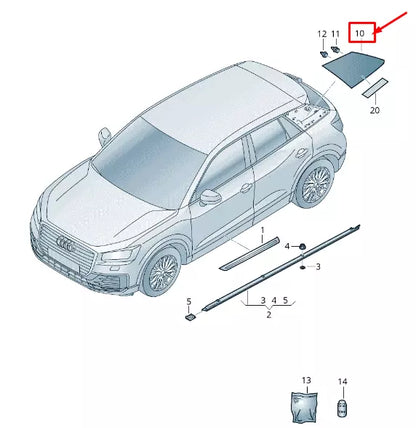 12
11
10
20
1
4
3
5
3 4 5
2
13
14