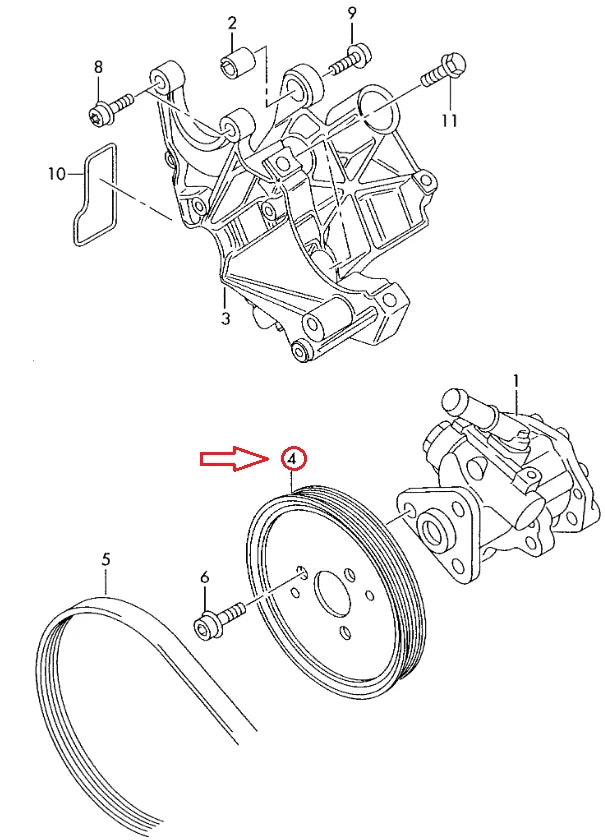 2
9
8
11
10
3
1
4
5
6