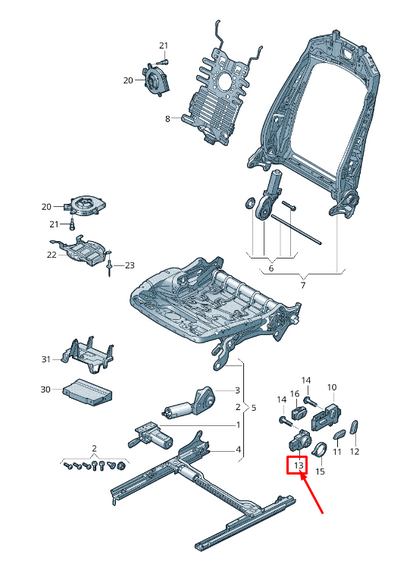 21
20
8
20
21
22
23
6
7
31
30
3
2
5
1
4
2
14
16
10
14
11
12
13
15