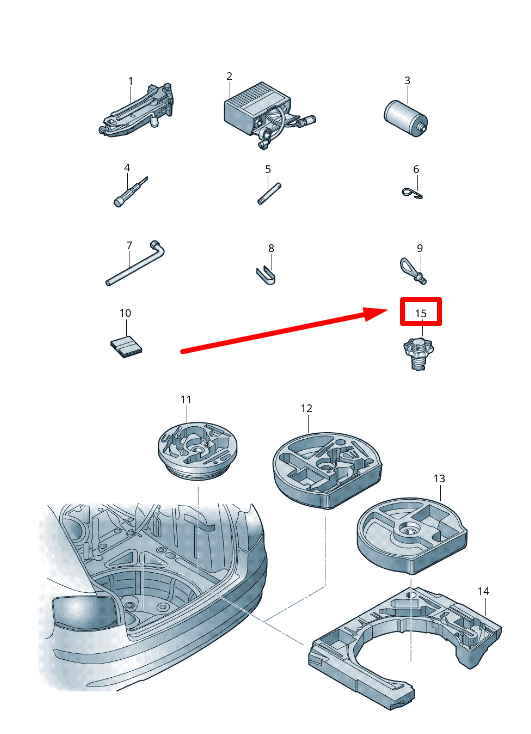 1
2
3
4
5
6
7
8
9
10
15
11
12
13
14