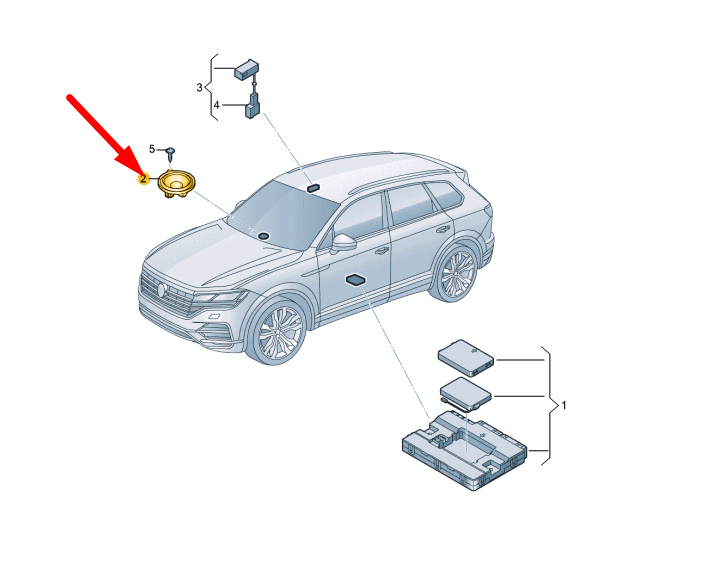 3
4
5
2
1