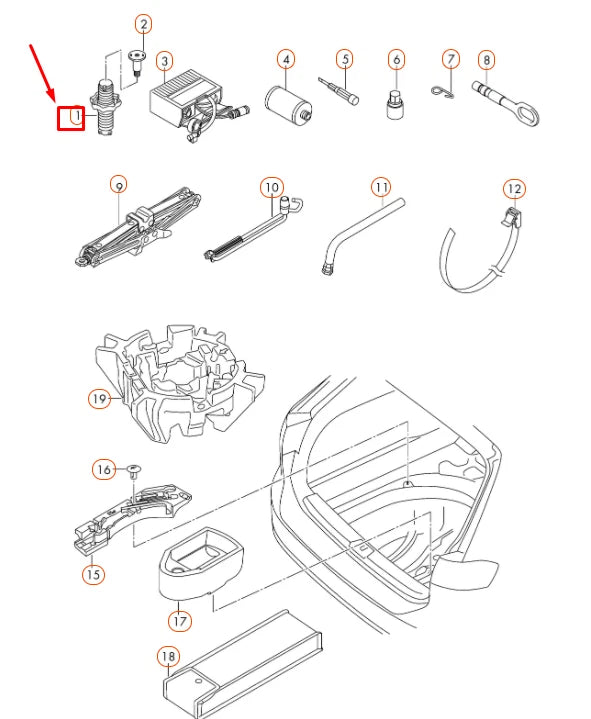 1
2
3
4
5
6
7
8
9
10
11
12
19
16
15
17
18