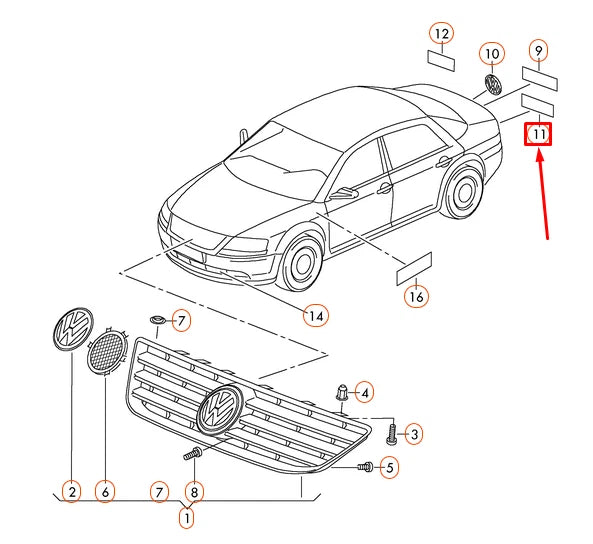 12
10
9
11
16
14
7
4
3
5
2
6
7
8
1