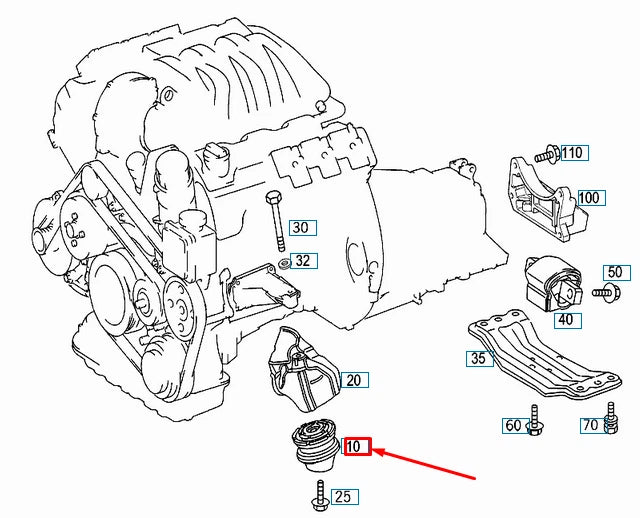 110
100
30
32
50
40
35
20
60
70
10
25