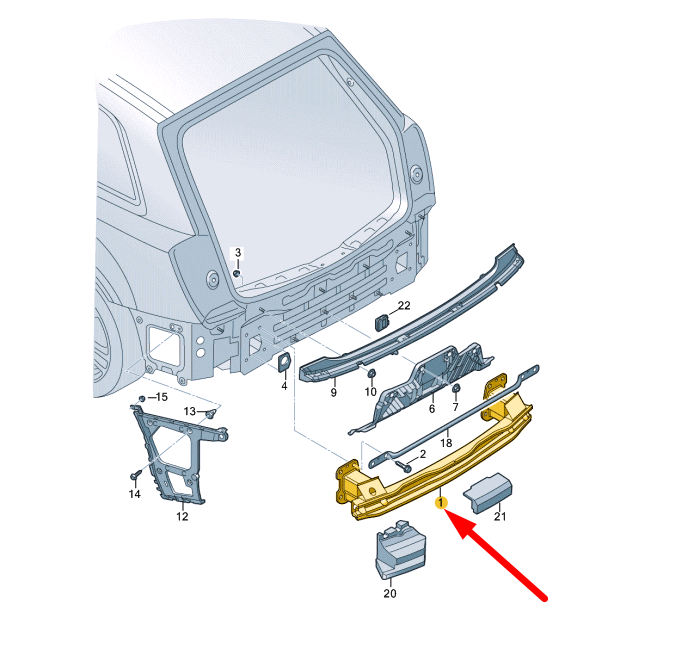 3
22
4
9
10
6
7
15
13
18
2
14
12
1
21
20