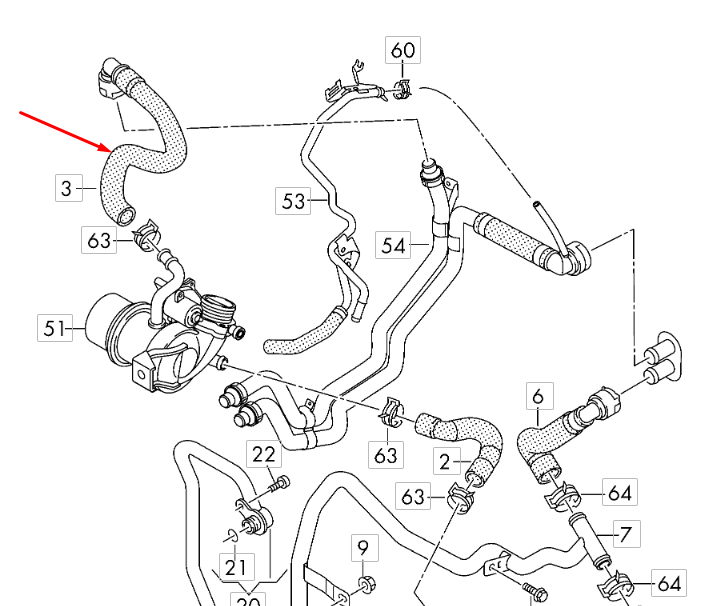 60
3
53
54
63
51
6
22
63
2
63
64
7
9
21
64
20