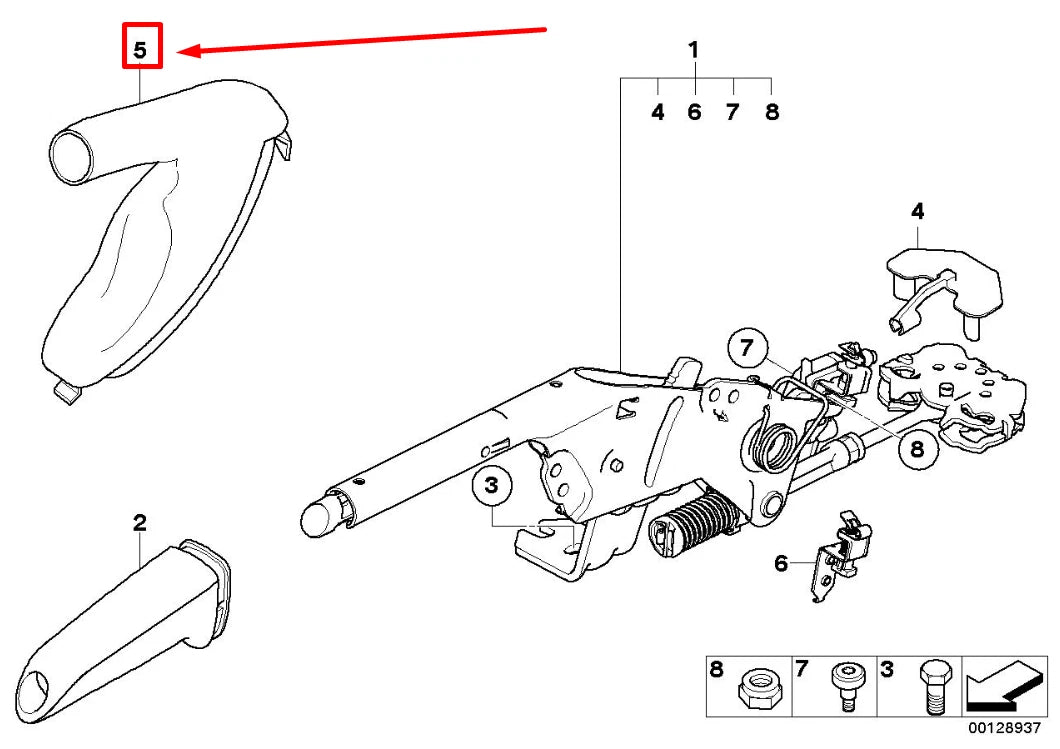 5
1
4 6 7 8
4
7
8
3
2
6
8 7 3
00128937