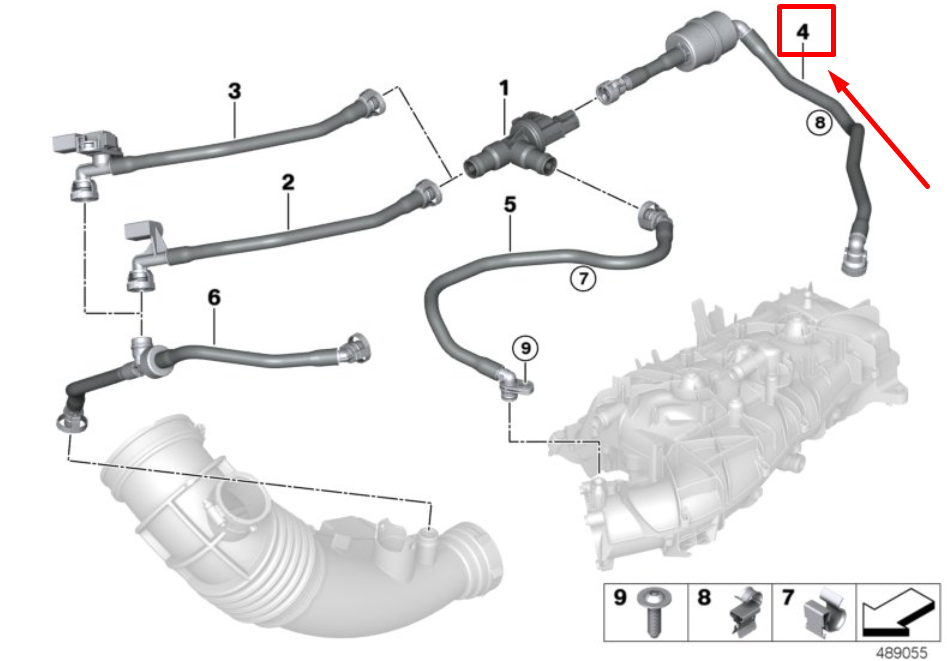 4
3
1
8
2
5
7
6
9
9
8
7
489055