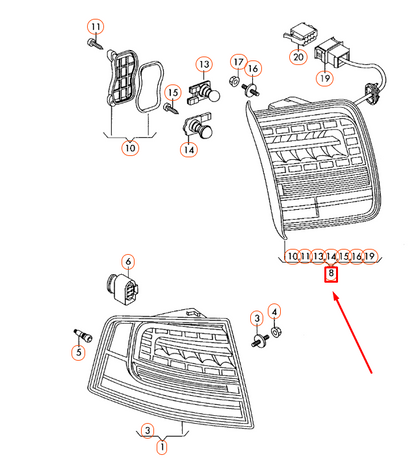 11
13
17
16
20
19
15
10
14
10 11 13 14 15 16 19
8
6
3
4
5
3
1