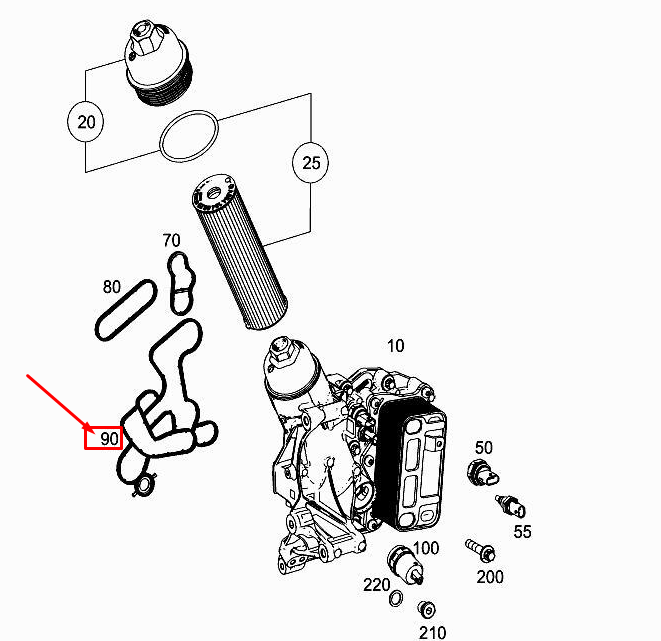 20
25
70
80
10
90
50
55
100
200
220
210