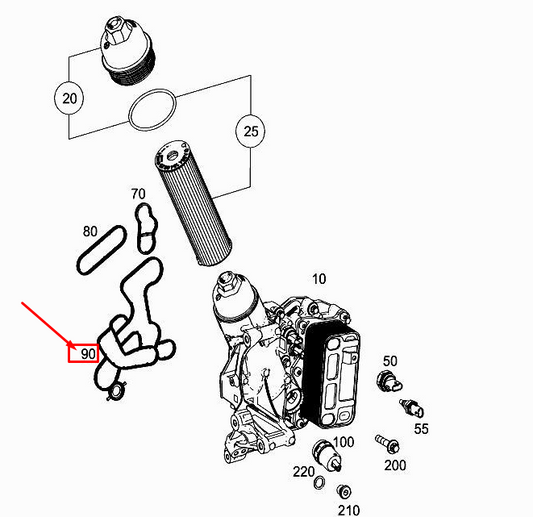 20
25
70
80
10
90
50
55
100
200
220
210