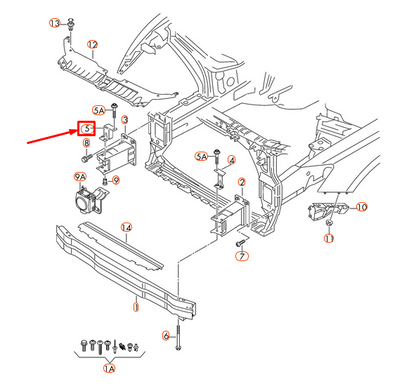 13
12
5A
5
3
8
9A
9
5A
4
2
10
11
14
7
1
6
1A