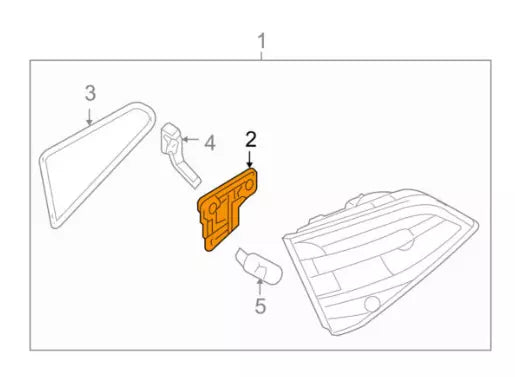 1
3
4
2
5