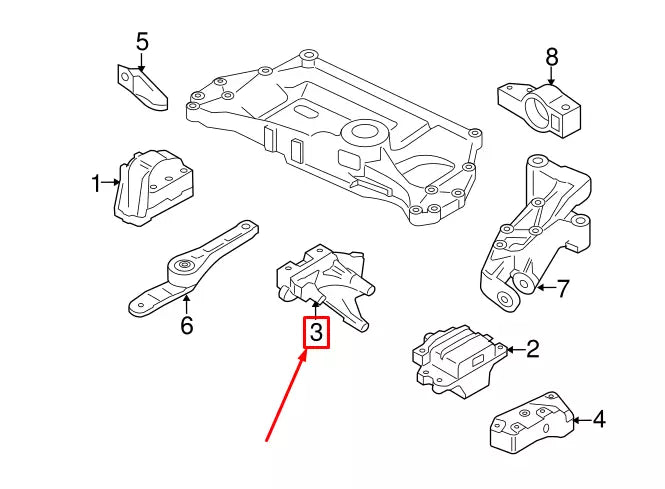 5
8
1
6
3
7
2
4