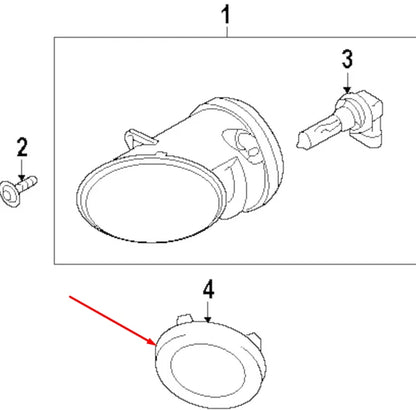 1
3
2
4